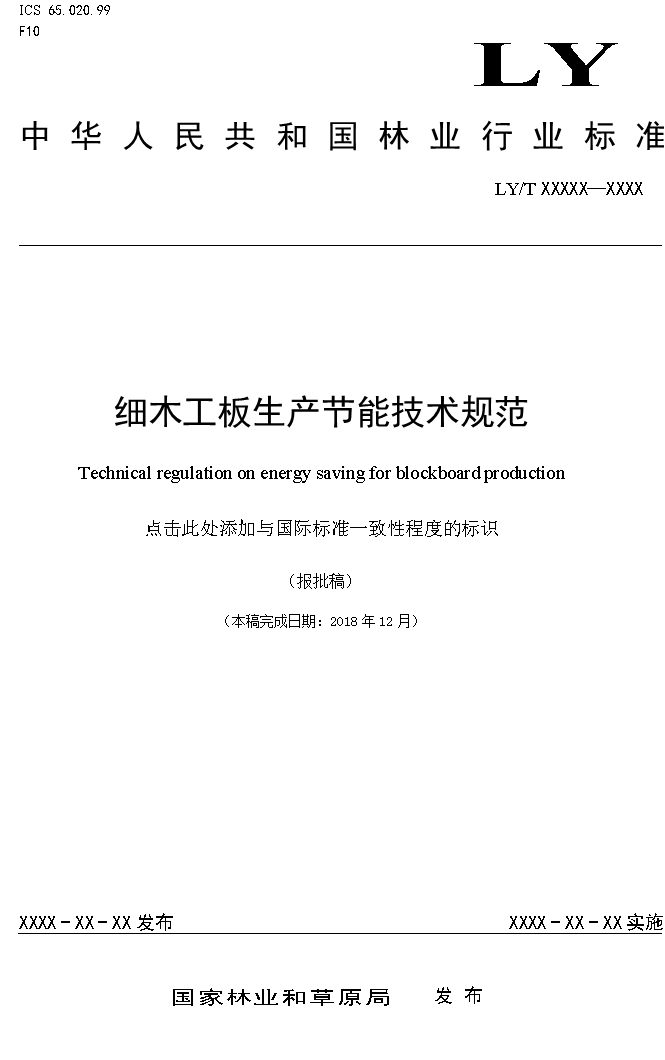 ICS 65.020.99
F10

LY

中华人民共和国林业行业标准

LY/T XXXXX—XXXX

细木工板生产节能技术规范

Technical regulation on energy saving for blockboard production

点击此处添加与国际标准一致性程度的标识

（报批稿）

（本稿完成日期：2018年12月）

XXXX-XX-XX发布 XXXX-XX-XX实施

国家林业和草原局 发布